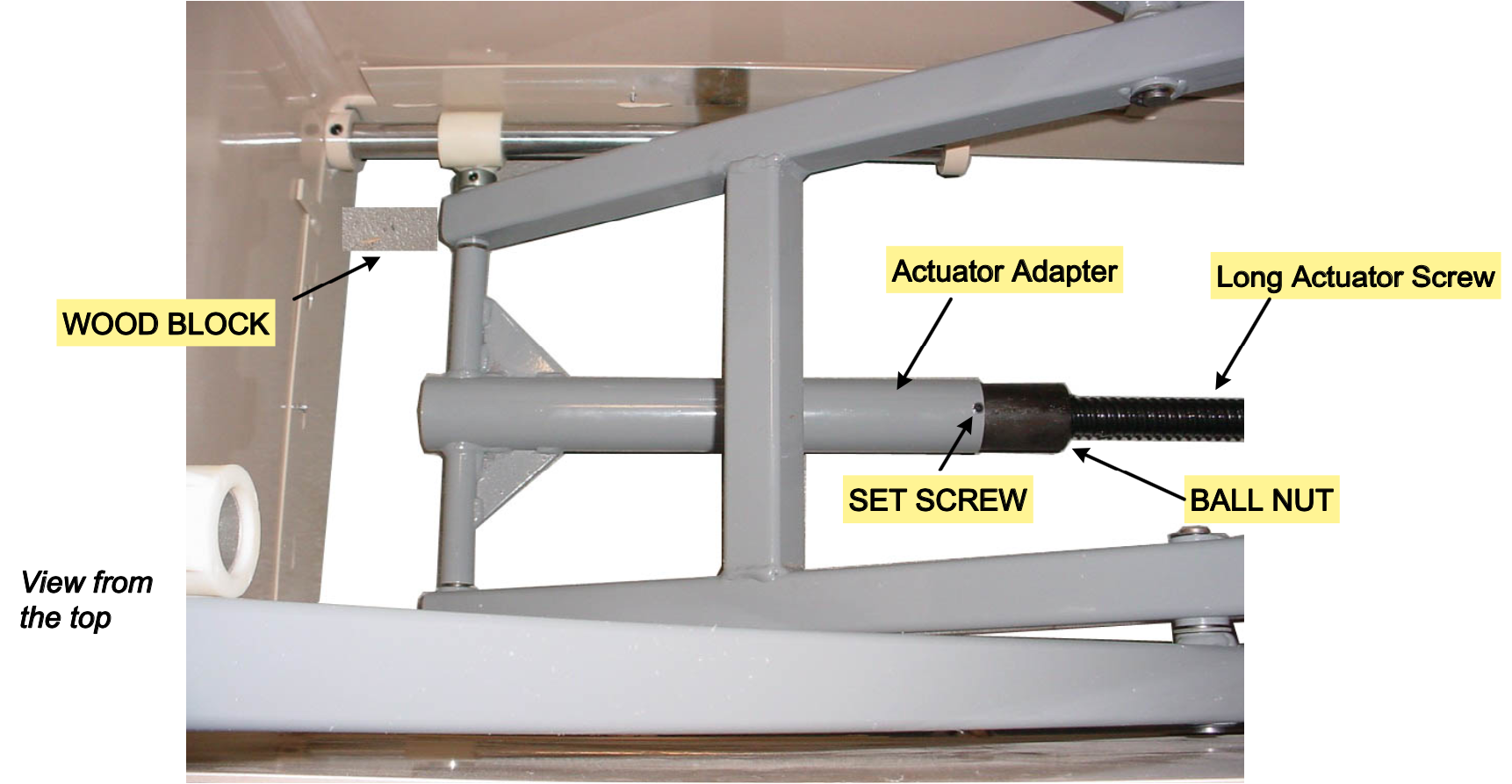 Actuator Adapter

Long Actuator Screw

WOOD BLOCK

SET SCREW

BALL NUT

View from the top