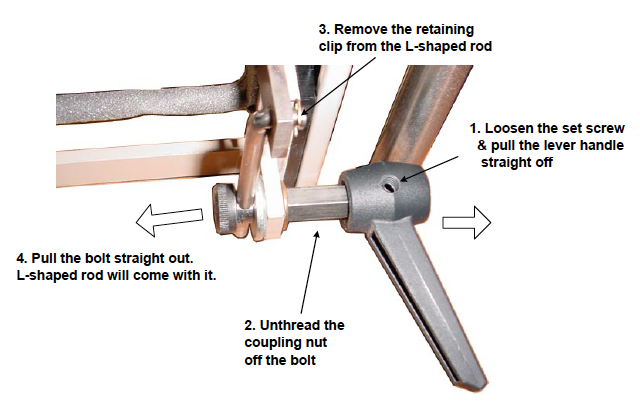 3. Remove the retaining clip from the L-shaped rod

1. Loosen the set screw & pull the lever handle straight off

4. Pull the bolt straight out. L-shaped rod will come with it.

2. Unthread the coupling nut off the bolt