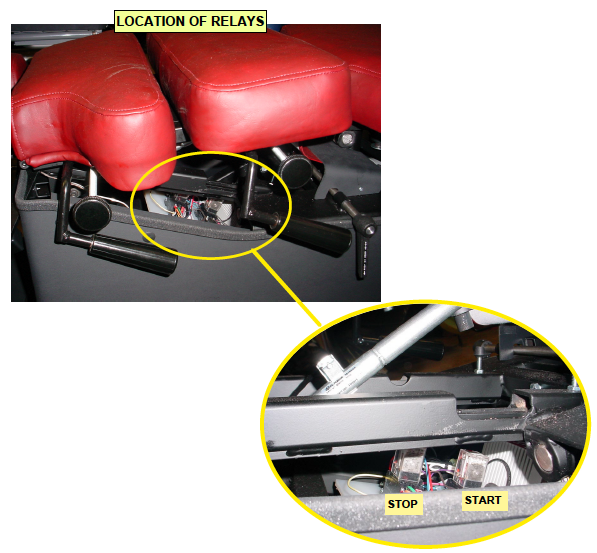 LOCATION OF RELAYS

STOP

START