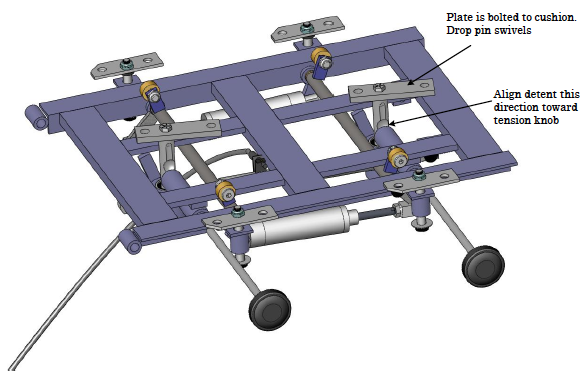 Plate is bolted to cushion. Drop pin swivels

Align detent this direction toward tension knob