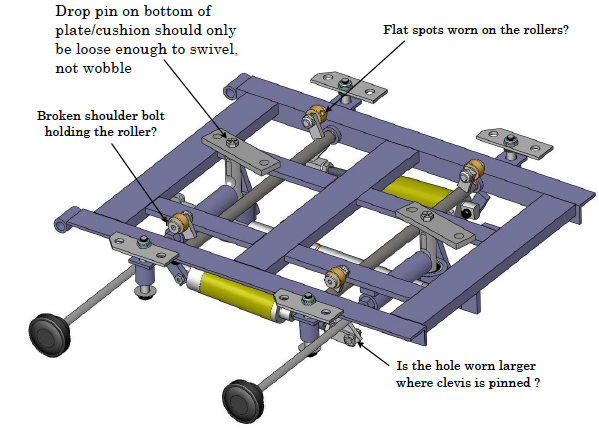 Drop pin on bottom of plate/cushion should only be loose enough to swivel, not wobble

Flat spots worn on the rollers?

Broken shoulder bolt holding the roller?

Is the hole worn larger where clevis is pinned ?