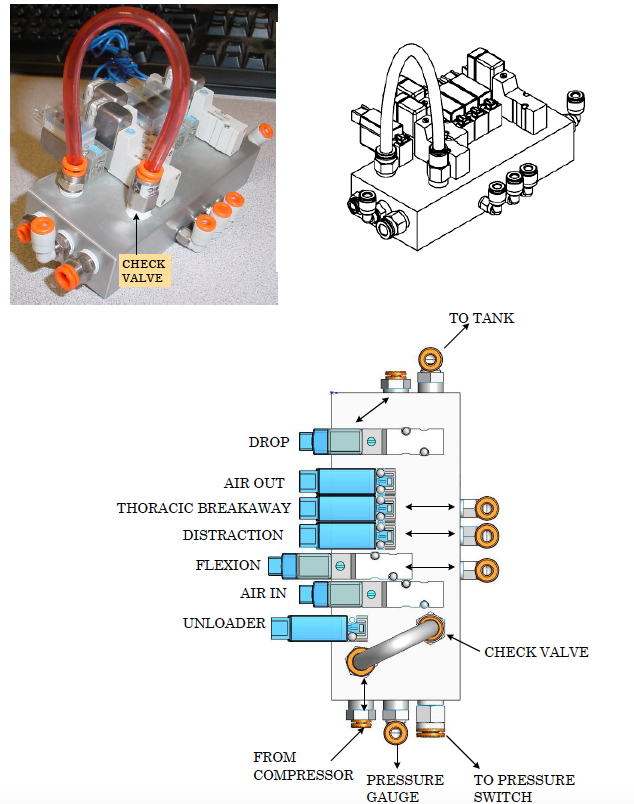 CHECK VALVE

TO TANK

DROP

AIR OUT

THORACIC BREAKAWAY

DISTRACTION

FLEXION

AIR IN

UNLOADER

CHECK VALVE

FROM COMPRESSOR

PRESSURE GAUGE

TO PRESSURE SWITCH