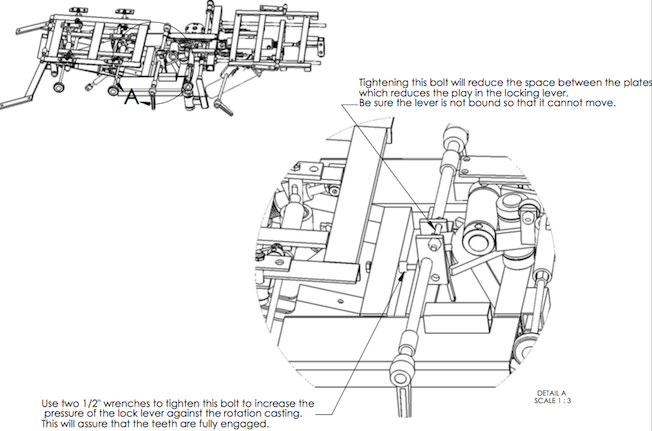 A

Tightening this bolt will reduce the space between the plates which reduces the play in the locking lever.
Be sure the lever is not bound so that it cannot move.

DETAIL A
SCALE 1 : 3

Use two 1/2" wrenches to tighten this bolt to increase the pressure of the lock lever against the rotation casting.
This will assure that the teeth are fully engaged.